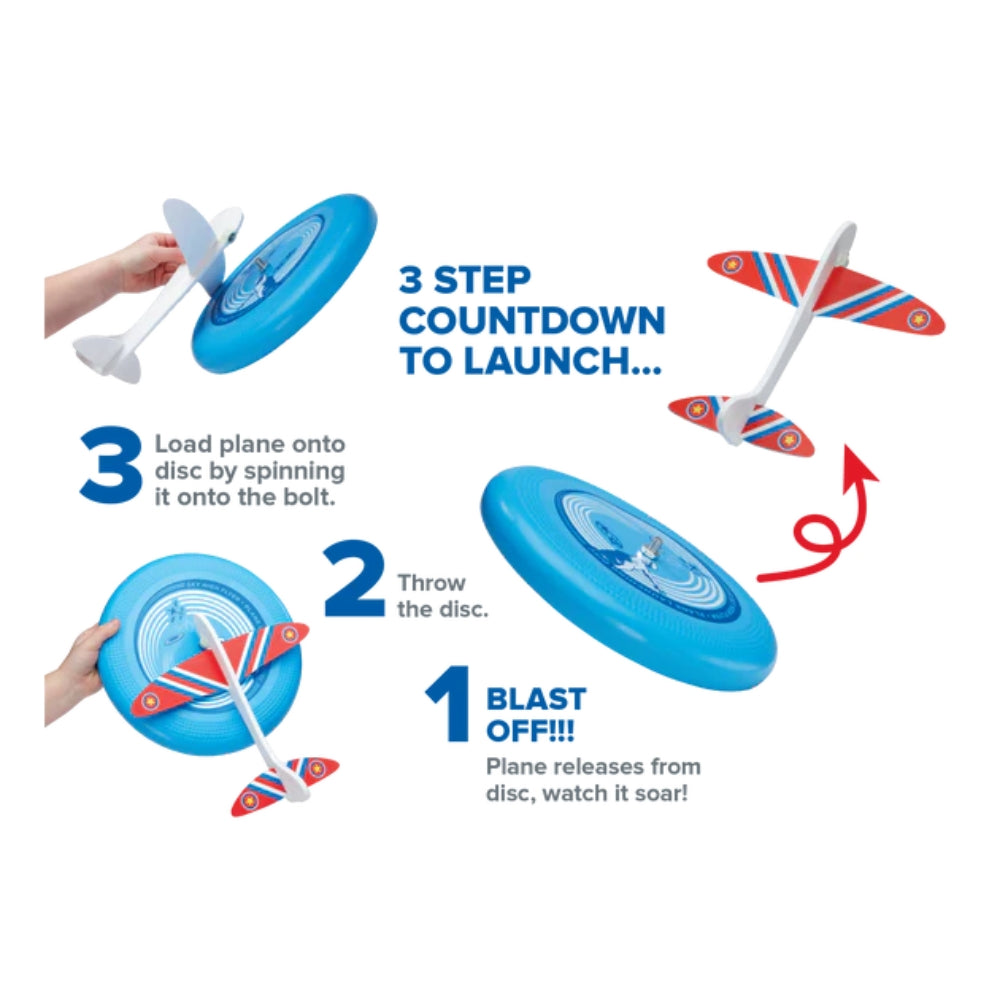 3 STEP COUNTDOWN TO LAUNCH...

3 Load plane onto disc by spinning it onto the bolt.

2 Throw the disc.

1 BLAST OFF!!!

Plane releases from disc, watch it soar!