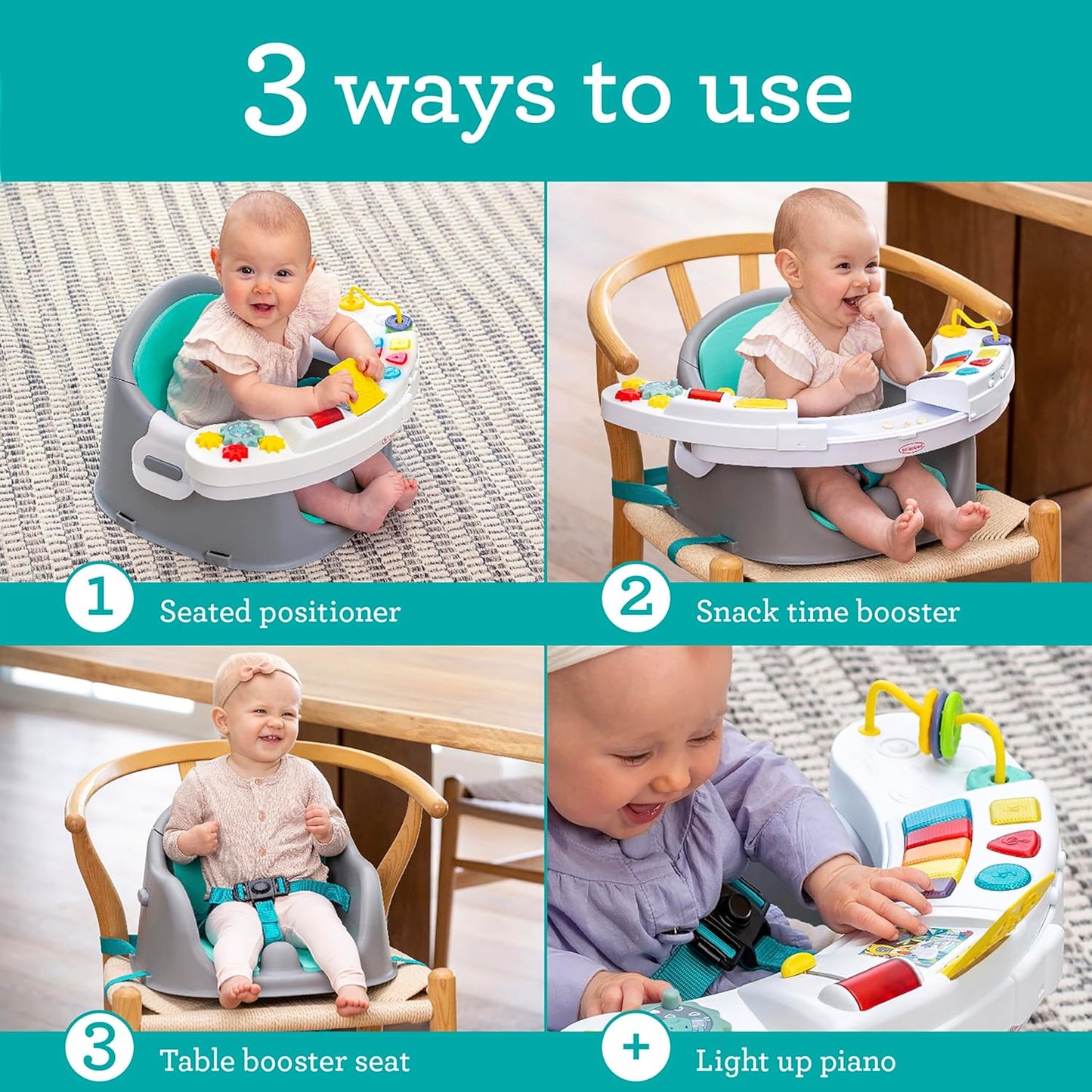 3 ways to use

1 Seated positioner

2 Snack time booster

3 Table booster seat

+ Light up piano